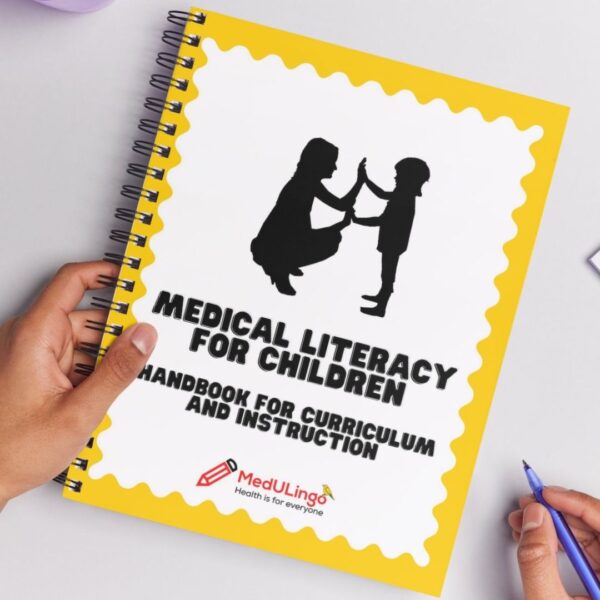 MEDICAL LITERACY FOR CHILDREN

HANDBOOK FOR CURRICULUM AND INSTRUCTION

MedULingo
Health is for everyone